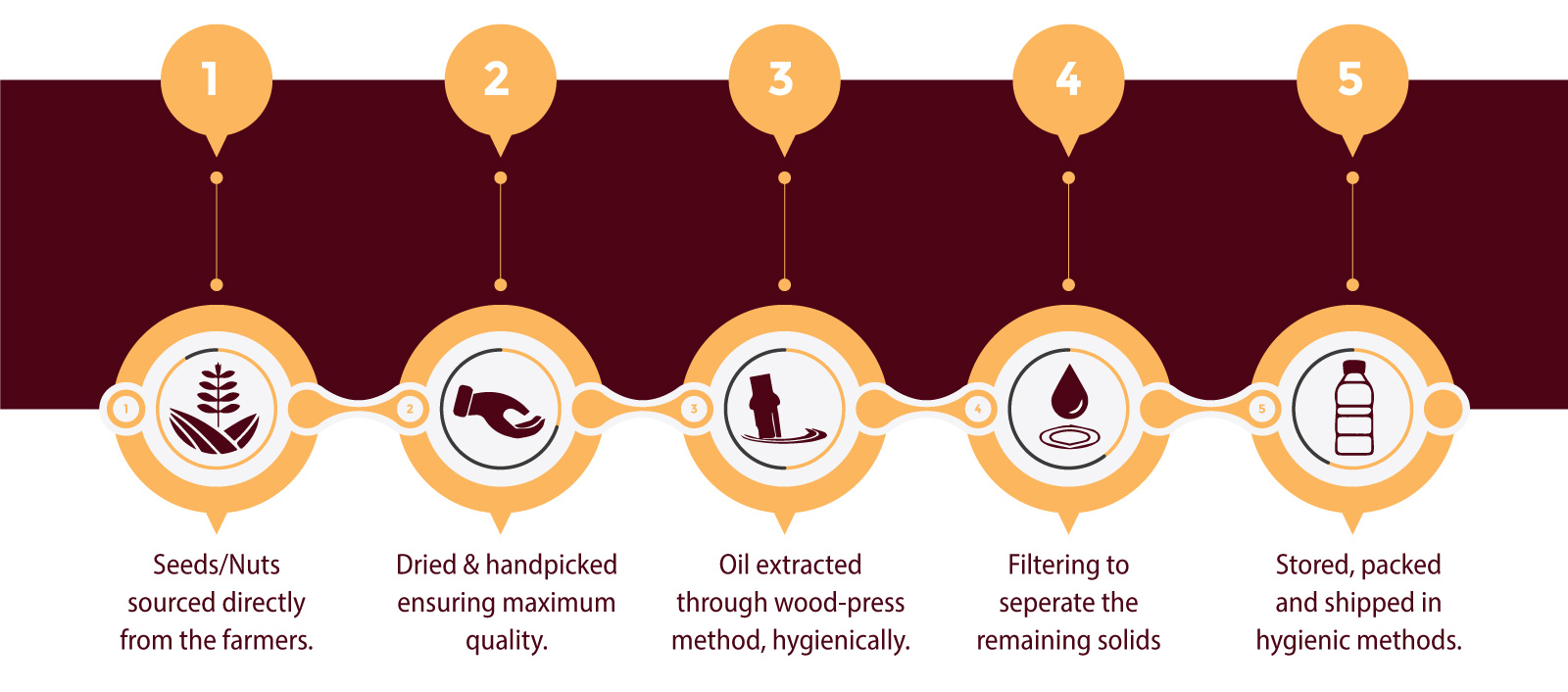 1

2

3

4

5

1

2

3

4

5

Seeds/Nuts sourced directly from the farmers.

Dried & handpicked ensuring maximum quality.

Oil extracted through wood-press method, hygienically.

Filtering to seperate the remaining solids

Stored, packed and shipped in hygienic methods.